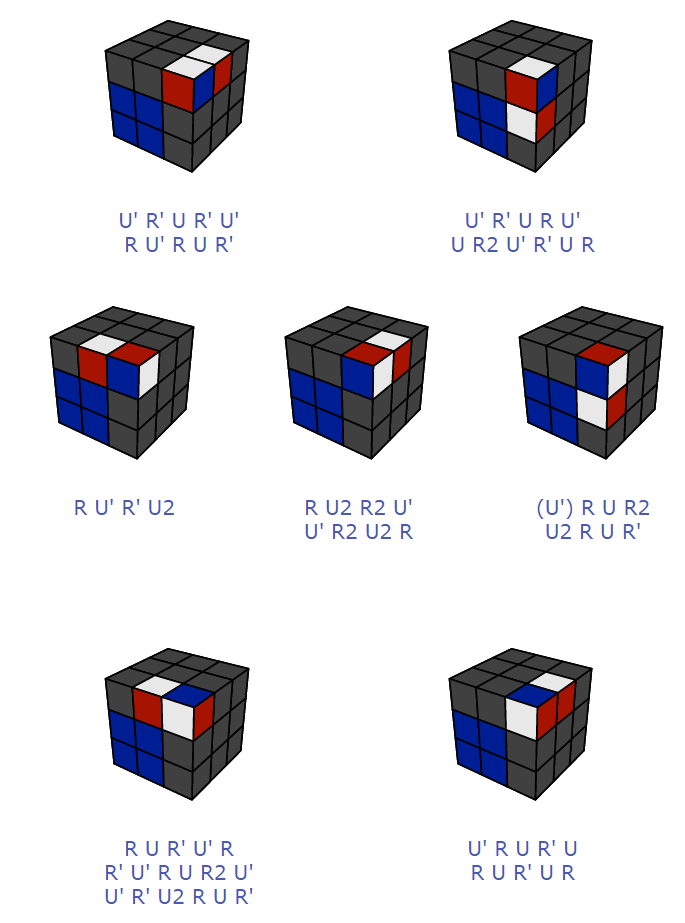 U' R' U R' U'
R U' R U R'

U' R' U R U'
U R2 U' R' U R

R U' R' U2

R U2 R2 U'
U' R2 U2 R

(U') R U R2
U2 R U R'

R U R' U' R
R' U' R U R2 U'
U' R' U2 R U R'

U' R U R' U
R U R' U R